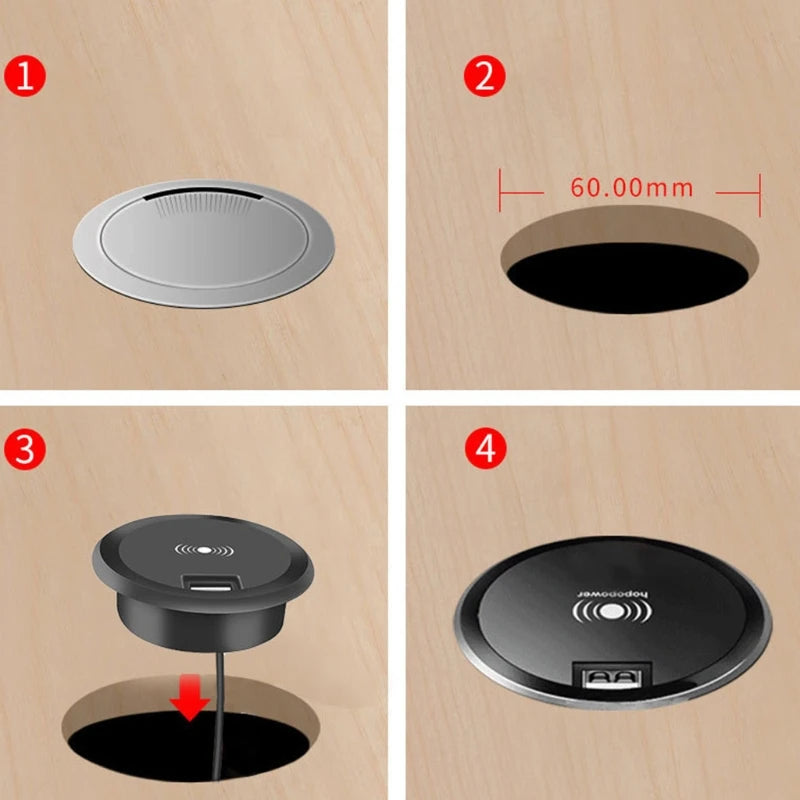 1

2

60.00mm

3

4

hopopower