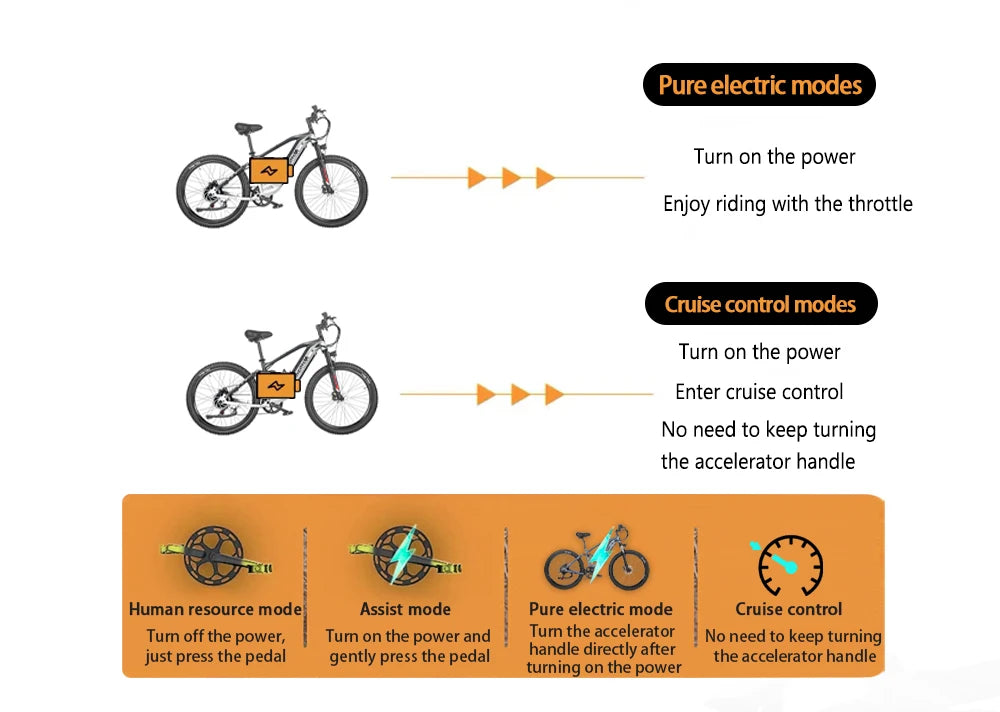 Pure electric modes

Turn on the power

Enjoy riding with the throttle

Cruise control modes

Turn on the power

Enter cruise control

No need to keep turning the accelerator handle

Human resource mode
Turn off the power, just press the pedal

Assist mode
Turn on the power and gently press the pedal

Pure electric mode
Turn the accelerator handle directly after turning on the power

Cruise control
No need to keep turning the accelerator handle