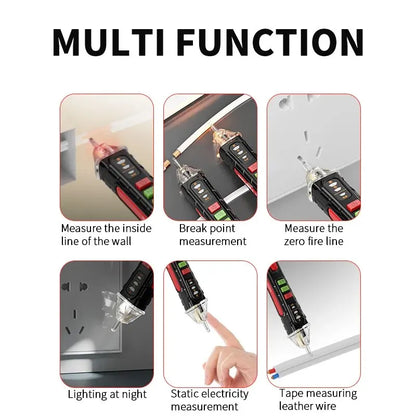 MULTI FUNCTION

Measure the inside line of the wall

Break point measurement

Measure the zero fire line

Lighting at night

Static electricity measurement

Tape measuring leather wire