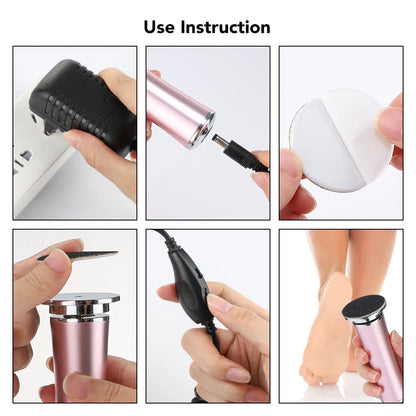 Use Instruction