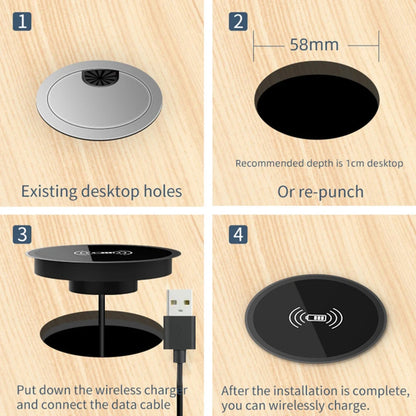 1

Existing desktop holes

2

58mm

Recommended depth is 1cm desktop

Or re-punch

3

Put down the wireless charger and connect the data cable

4

After the installation is complete, you can wirelessly charge.