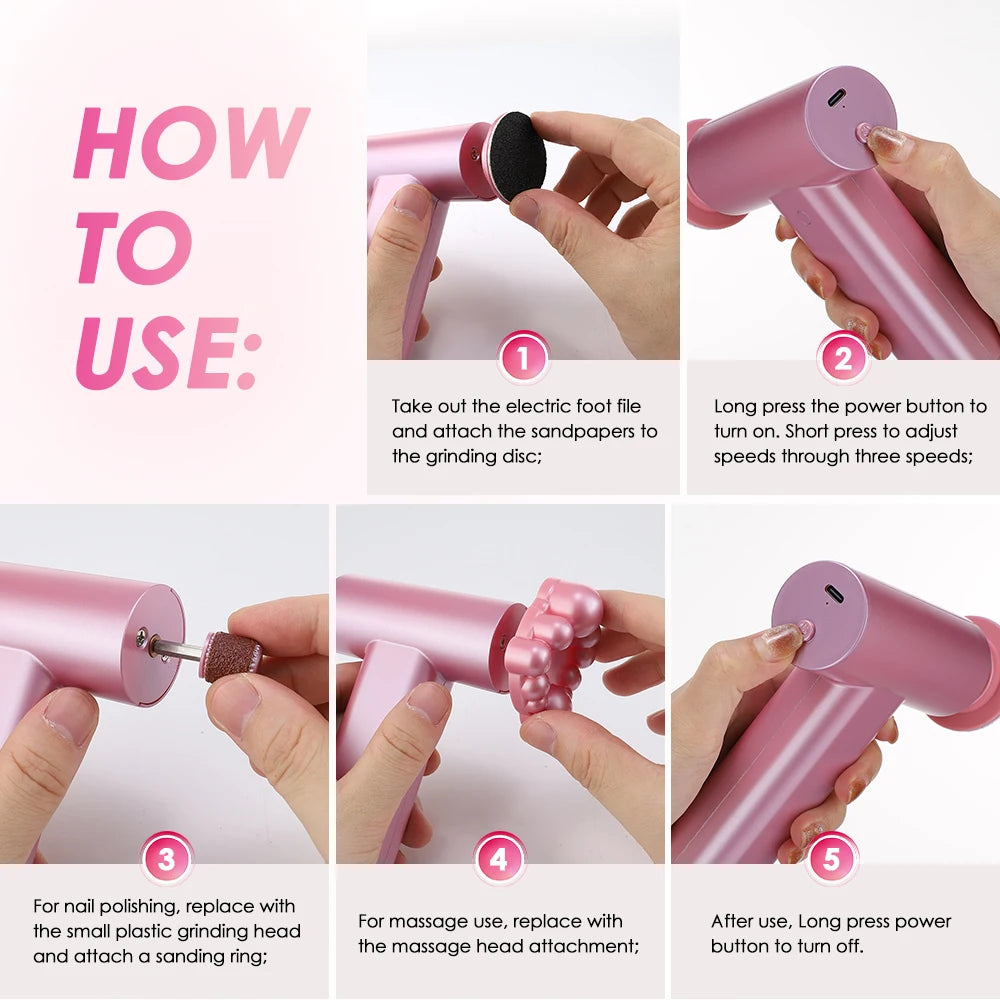 HOW TO USE:

1

Take out the electric foot file and attach the sandpapers to the grinding disc;

2

Long press the power button to turn on. Short press to adjust speeds through three speeds;

3

For nail polishing, replace with the small plastic grinding head and attach a sanding ring;

4

For massage use, replace with the massage head attachment;

5

After use, Long press power button to turn off.