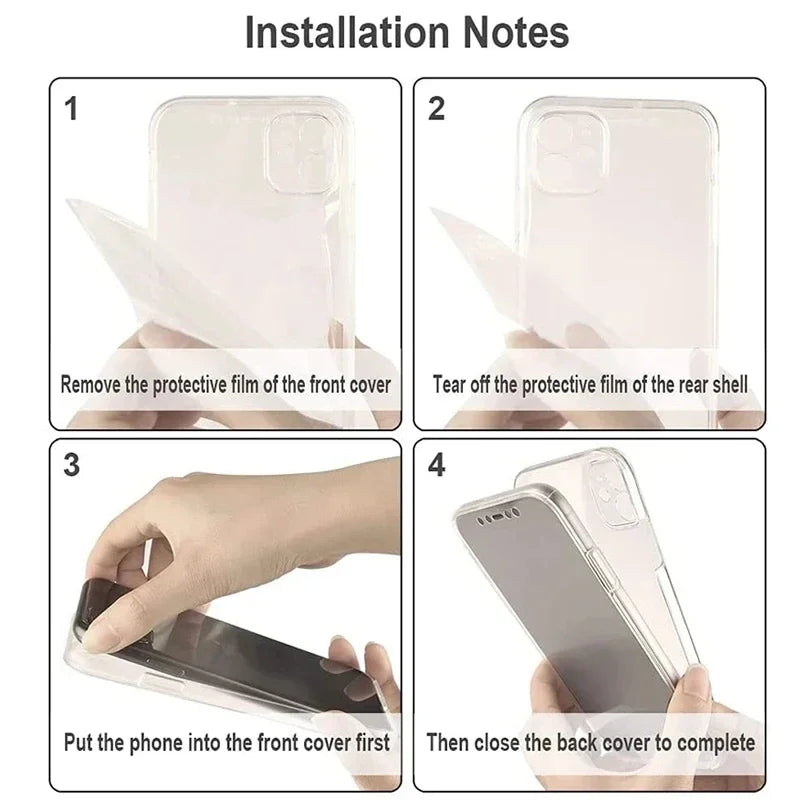 Installation Notes

1

Remove the protective film of the front cover

2

Tear off the protective film of the rear shell

3

Put the phone into the front cover first

4

Then close the back cover to complete