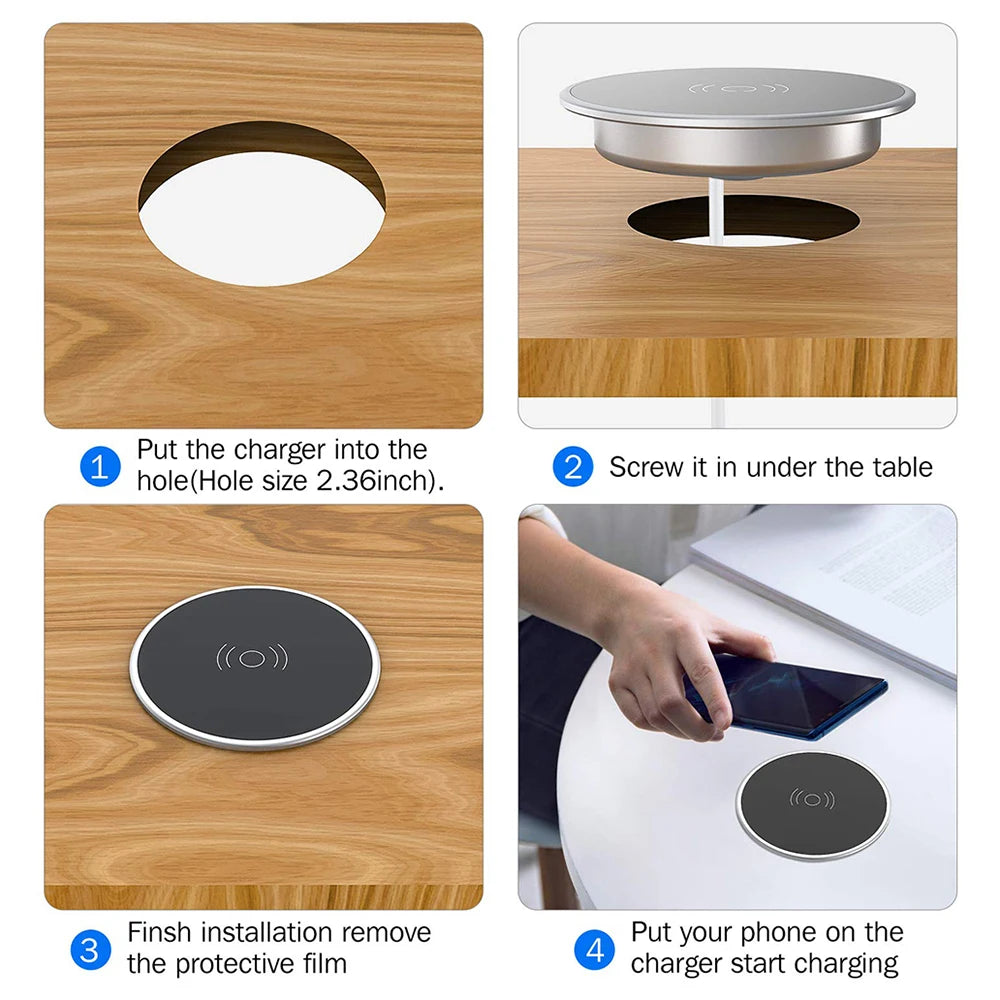 1 Put the charger into the hole(Hole size 2.36inch).

2 Screw it in under the table

3 Finsh installation remove the protective film

4 Put your phone on the charger start charging