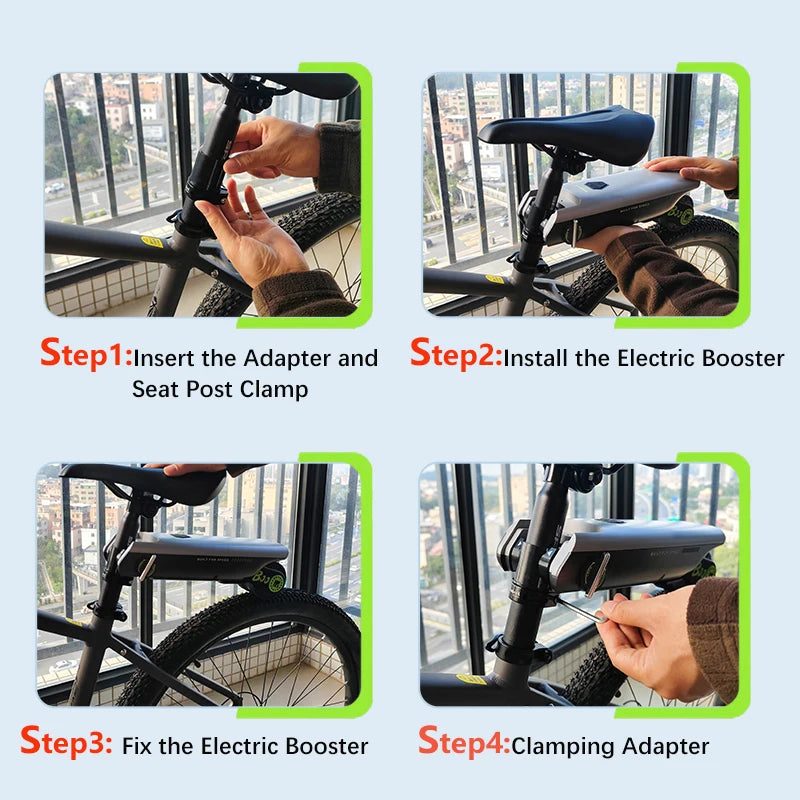 Step1:Insert the Adapter and Seat Post Clamp

Step2:Install the Electric Booster

Step3: Fix the Electric Booster

Step4:Clamping Adapter