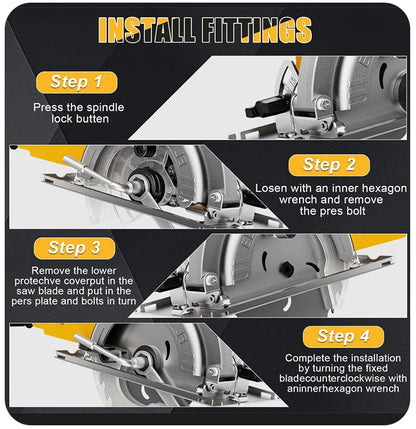 INSTALL FITTINGS

Step 1

Press the spindle lock butten

Step 2

Losen with an inner hexagon wrench and remove the pres bolt

Step 3

Remove the lower protechve coverput in the saw blade and put in the pers plate and bolts in turn

Step 4

Complete the installation by turning the fixed bladecounterclockwise with aninnerhexagon wrench