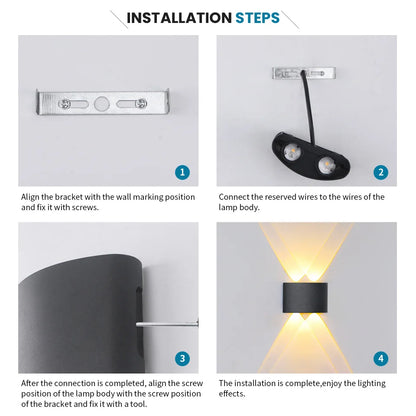 INSTALLATION STEPS

1

Align the bracket with the wall marking position and fix it with screws.

2

Connect the reserved wires to the wires of the lamp body.

3

After the connection is completed, align the screw position of the lamp body with the screw position of the bracket and fix it with a tool.

4

The installation is complete,enjoy the lighting effects.